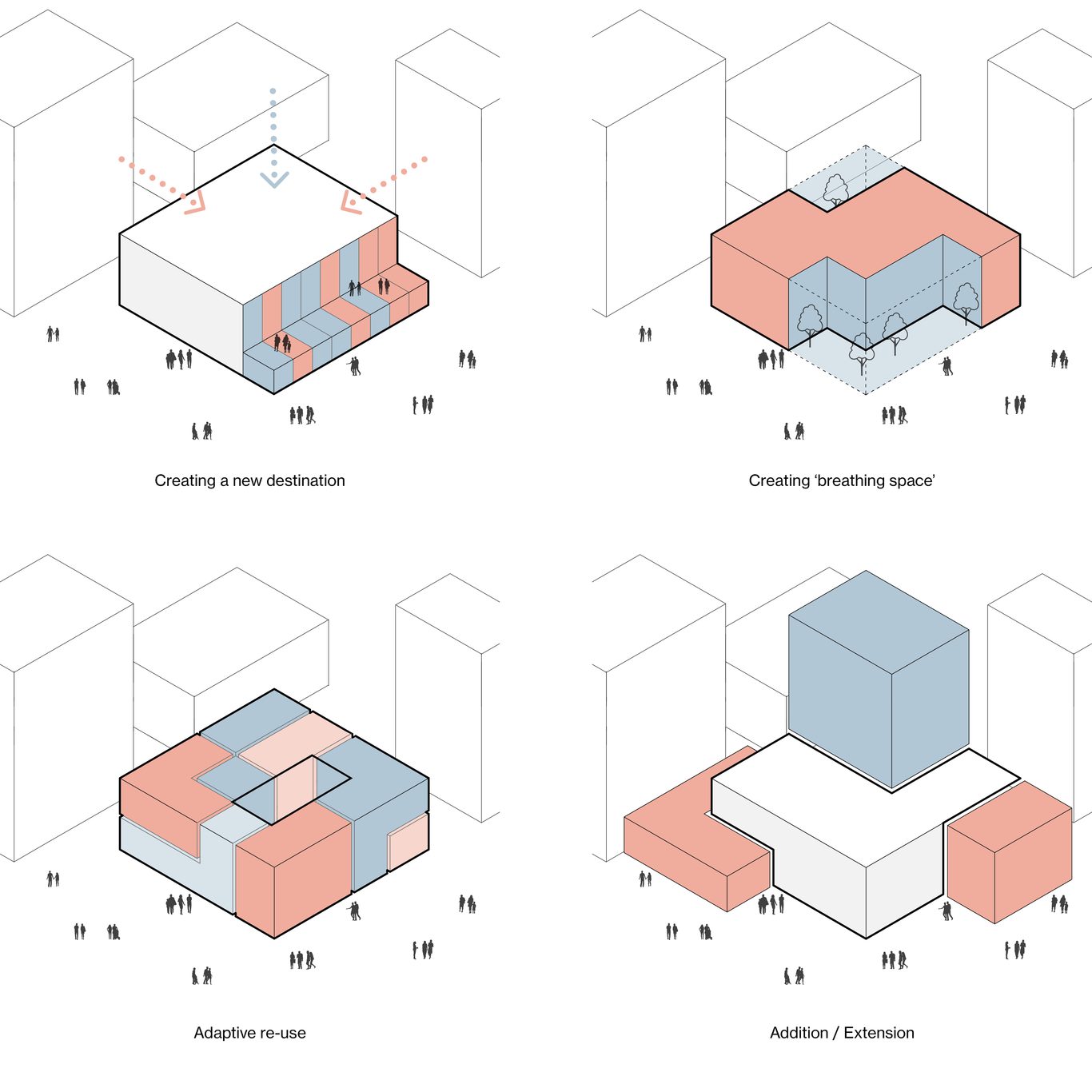 Creating a new destination

Creating ‘breathing space’

Adaptive re-use

Addition / Extension