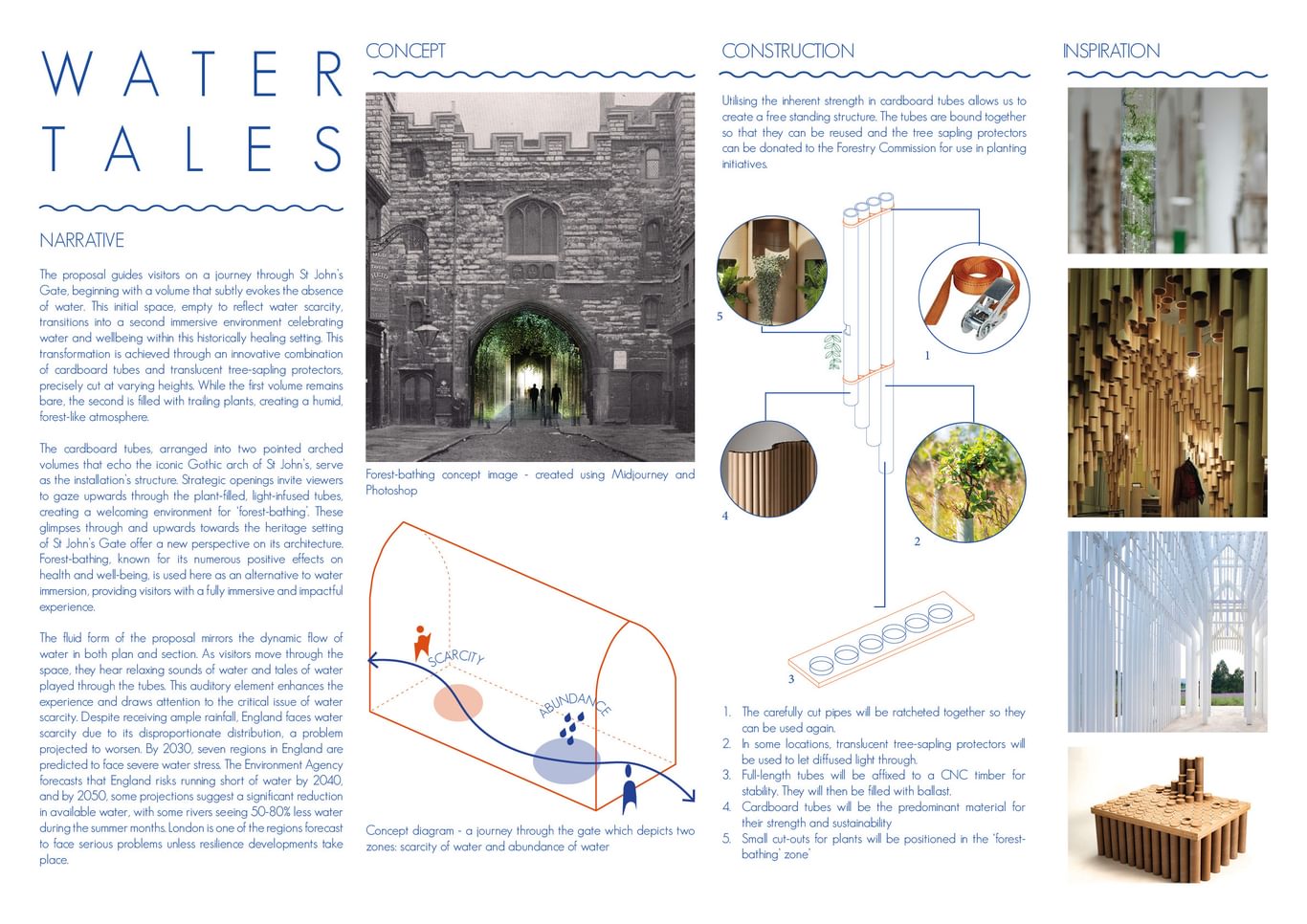 WATER TALES

NARRATIVE

The proposal guides visitors on a journey through St John's Gate, beginning with a volume that subtly evokes the absence of water. This initial space, empty to reflect water scarcity, transitions into a second immersive environment celebrating water and wellbeing within this historically healing setting. This transformation is achieved through an innovative combination of cardboard tubes and translucent tree-sapling protectors, precisely cut at varying heights. While the first volume remains bare, the second is filled with trailing plants, creating a humid, forest-like atmosphere.

The cardboard tubes, arranged into two pointed arched volumes that echo the iconic Gothic arch of St John's, serve as the installation's structure. Strategic openings invite viewers to gaze upwards through the plant-filled, light-infused tubes, creating a welcoming environment for 'forest-bathing'. These glimpses through and upwards towards the heritage setting of St John's Gate offer a new perspective on its architecture. Forest-bathing, known for its numerous positive effects on health and well-being, is used here as an alternative to water immersion, providing visitors with a fully immersive and impactful experience.

The fluid form of the proposal mirrors the dynamic flow of water in both plan and section. As visitors move through the space, they hear relaxing sounds of water and tales of water played through the tubes. This auditory element enhances the experience and draws attention to the critical issue of water scarcity. Despite receiving ample rainfall, England faces water scarcity due to its disproportionate distribution, a problem projected to worsen. By 2030, seven regions in England are predicted to face severe water stress. The Environment Agency forecasts that England risks running short of water by 2040, and by 2050, some projections suggest a significant reduction in available water, with some rivers seeing 50-80% less water during the summer months. London is one of the regions forecast to face serious problems unless resilience developments take place.

CONCEPT

Forest-bathing concept image - created using Midjourney and Photoshop

SCARCITY

ABUNDANCE

Concept diagram - a journey through the gate which depicts two zones: scarcity of water and abundance of water

CONSTRUCTION

Utilising the inherent strength in cardboard tubes allows us to create a free standing structure. The tubes are bound together so that they can be reused and the tree sapling protectors can be donated to the Forestry Commission for use in planting initiatives.

5
1
4
2
3

1. The carefully cut pipes will be ratcheted together so they can be used again.
2. In some locations, translucent tree-sapling protectors will be used to let diffused light through.
3. Full-length tubes will be affixed to a CNC timber for stability. They will then be filled with ballast.
4. Cardboard tubes will be the predominant material for their strength and sustainability
5. Small cut-outs for plants will be positioned in the 'forest-bathing' zone'

INSPIRATION