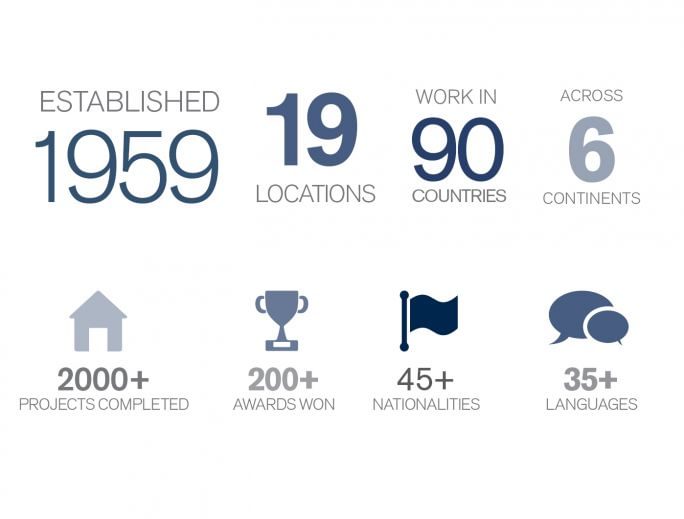 ESTABLISHED
1959

19
LOCATIONS

WORK IN
90
COUNTRIES

ACROSS
6
CONTINENTS

2000+
PROJECTS COMPLETED

200+
AWARDS WON

45+
NATIONALITIES

35+
LANGUAGES